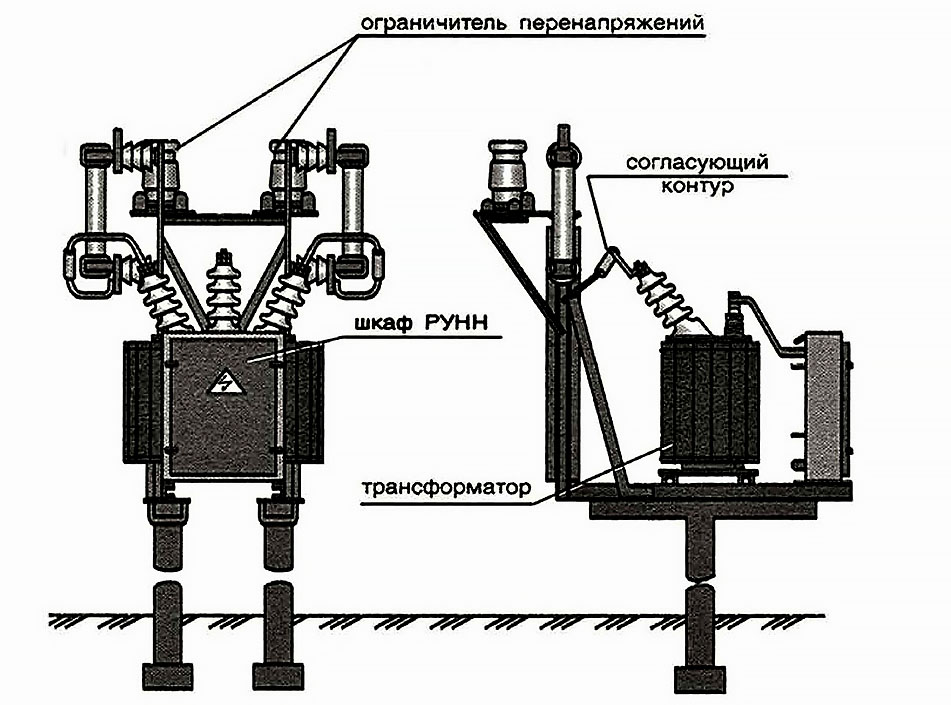 ограничитель перенапряжений

согласующий контур

шкаф РУНН

трансформатор